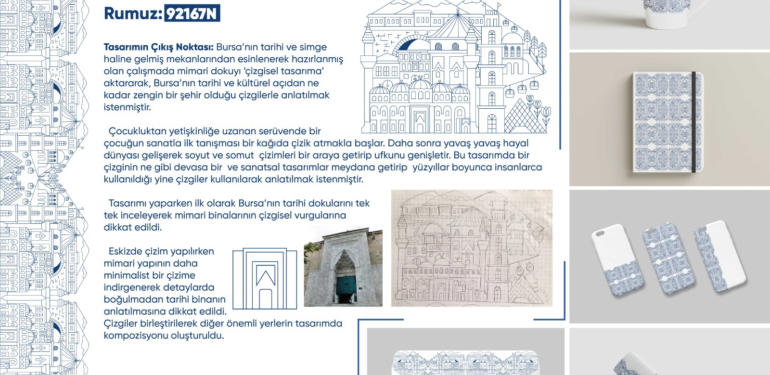 Rumuz: 92167N

Tasarımın Çıkış Noktası: Bursa'nın tarihi ve simge haline gelmiş mekanlarından esinlenerek hazırlanmış olan çalışmada mimari dokuyı 'çizgisel tasarıma' aktararak, Bursa'nın tarihi ve kültürel açıdan ne kadar zengin bir şehir olduğu çizgilerle anlatılmak istenmiştir.

Çocukluktan yetişkinliğe uzanan serüvende bir çocuğun sanatla ilk tanışması bir kağıda çizik atmakla başlar. Daha sonra yavaş yavaş hayal dünyası gelişerek soyut ve somut çizimleri bir araya getirip ufkunu genişletir. Bu tasarımda bir çizginin ne gibi devasa bir ve sanatsal tasarımlar meydana getirip yüzyıllar boyunca insanlarca kullanıldığı yine çizgiler kullanılarak anlatılmak istenmiştir.

Tasarımı yaparken ilk olarak Bursa'nın tarihi dokularını tek tek inceleyerek mimari binalarının çizgisel vurgularına dikkat edildi.

Eskizde çizim yapılırken mimari yapının daha minimalist bir çizime indirgenerek detaylarda boğulmadan tarihi binanın anlatılmasına dikkat edildi. Çizgiler birleştirilerek diğer önemli yerlerin tasarımda kompozisyonu oluşturuldu.